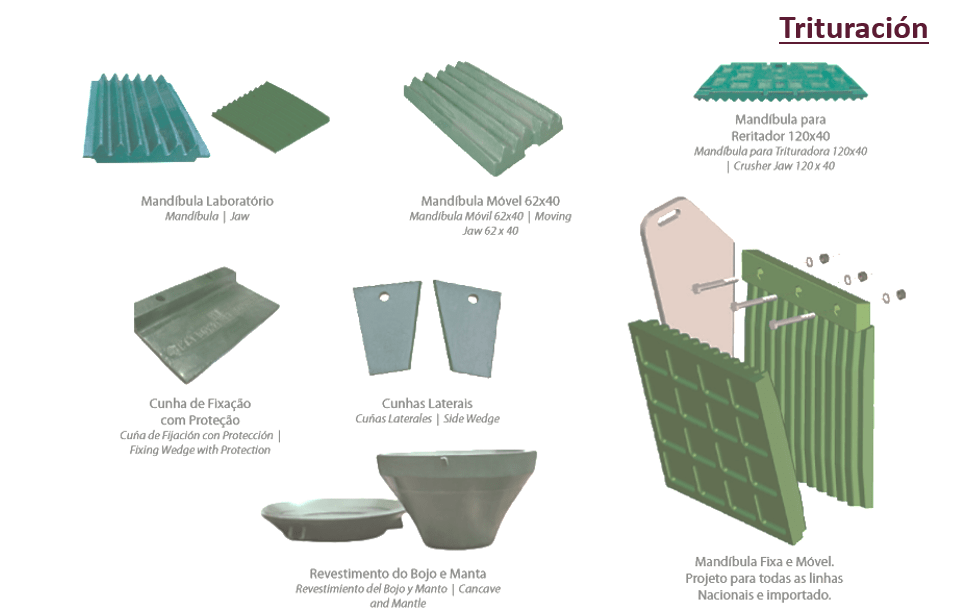 Trituración

Mandíbula Laboratório
Mandíbula | Jaw

Mandíbula Móvel 62x40
Mandíbula Móvil 62x40 | Moving Jaw 62 x 40

Mandíbula para Reritador 120x40
Mandíbula para Trituradora 120x40 | Crusher Jaw 120 x 40

Cunha de Fixação com Proteção
Cuña de Fijación con Protección | Fixing Wedge with Protection

Cunhas Laterais
Cuñas Laterales | Side Wedge

Revestimento do Bojo e Manta
Revestimiento del Bojo y Manto | Cancave and Mantle

Mandíbula Fixa e Móvel.
Projeto para todas as linhas Nacionais e importado.